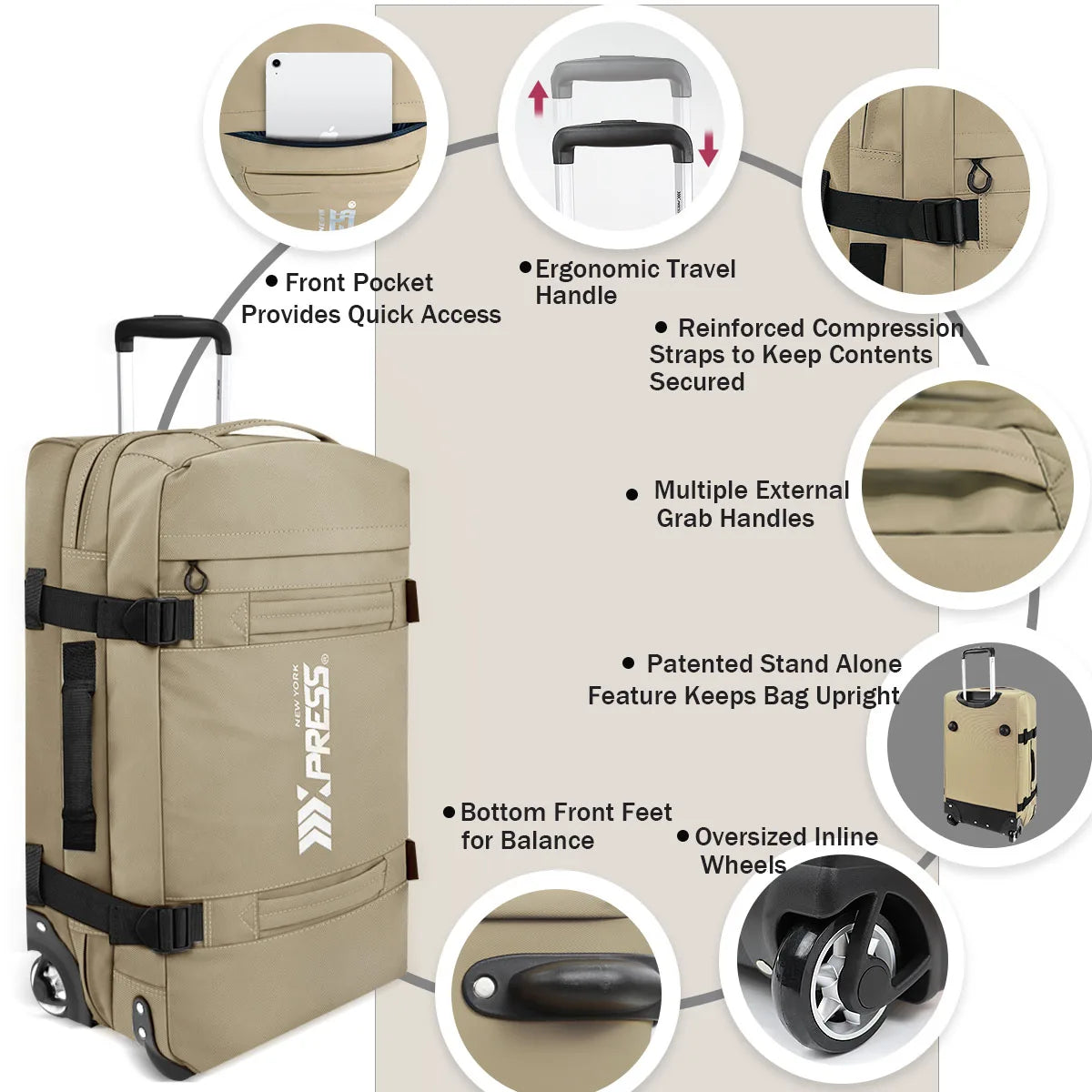 • Front Pocket Provides Quick Access

• Ergonomic Travel Handle

• Reinforced Compression Straps to Keep Contents Secured

• Multiple External Grab Handles

• Patented Stand Alone Feature Keeps Bag Upright

• Bottom Front Feet for Balance

• Oversized Inline Wheels

NEW YORK XPRESS®